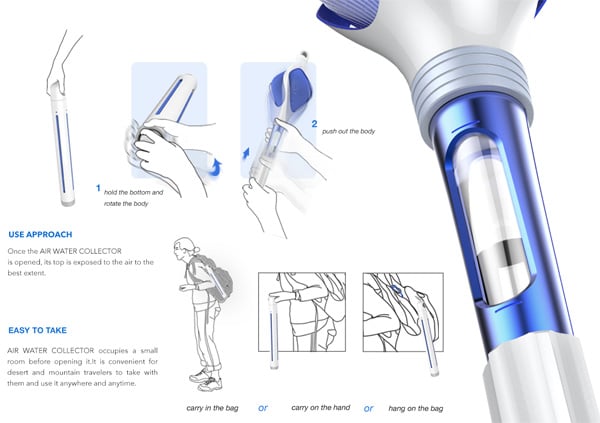 1 hold the bottom and rotate the body

2 push out the body

USE APPROACH

Once the AIR WATER COLLECTOR is opened, its top is exposed to the air to the best extent.

EASY TO TAKE

AIR WATER COLLECTOR occupies a small room before opening it.It is convenient for desert and mountain travelers to take with them and use it anywhere and anytime.

carry in the bag or carry on the hand or hang on the bag