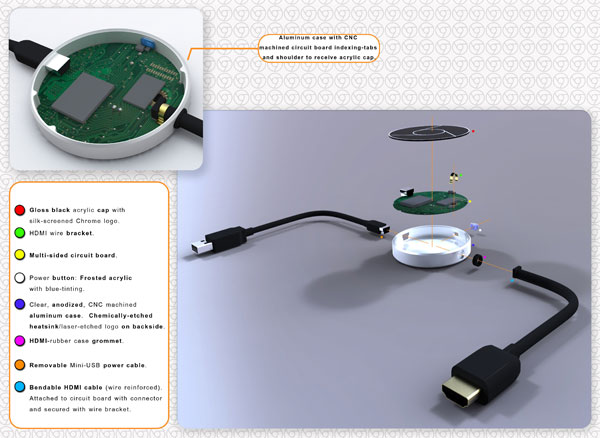 Aluminum case with CNC machined circuit board indexing-tabs and shoulder to receive acrylic cap.

Gloss black acrylic cap with silk-screened Chrome logo.

HDMI wire bracket.

Multi-sided circuit board.

Power button: Frosted acrylic with blue-tinting.

Clear, anodized, CNC machined aluminum case. Chemically-etched heatsink/laser-etched logo on backside.

HDMI-rubber case grommet.

Removable Mini-USB power cable.

Bendable HDMI cable (wire reinforced). Attached to circuit board with connector and secured with wire bracket.