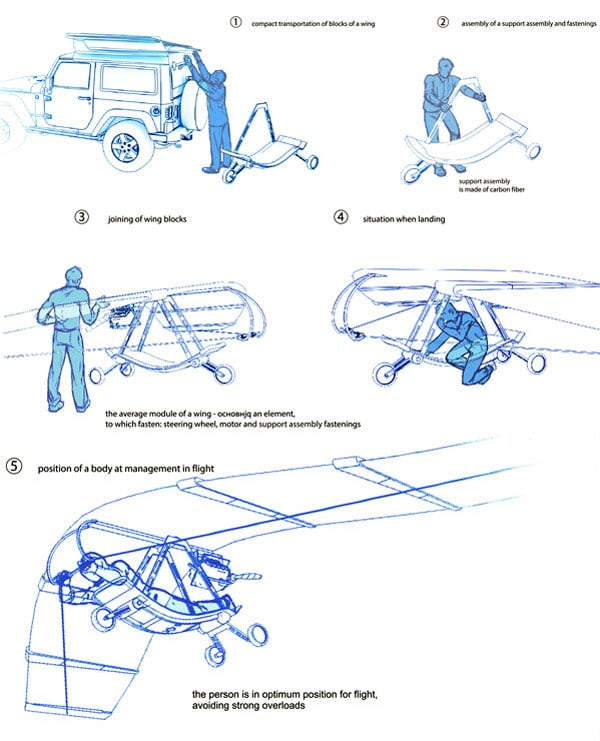 ① compact transportation of blocks of a wing

② assembly of a support assembly and fastenings

support assembly is made of carbon fiber

③ joining of wing blocks

④ situation when landing

the average module of a wing - основнjq an element, to which fasten: steering wheel, motor and support assembly fastenings

⑤ position of a body at management in flight

the person is in optimum position for flight, avoiding strong overloads