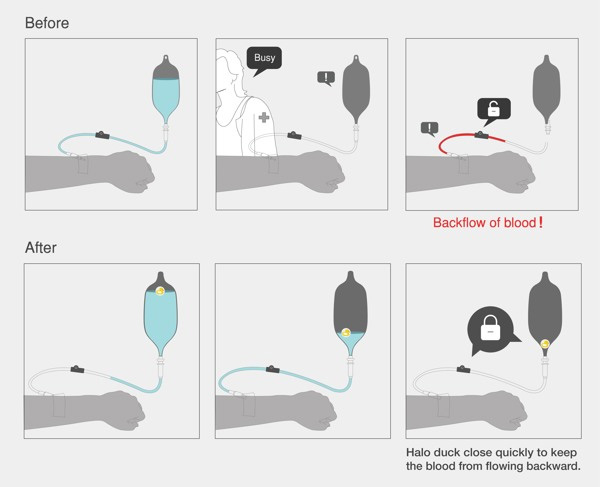 Before

Busy

!

!

Backflow of blood!

After

Halo duck close quickly to keep the blood from flowing backward.