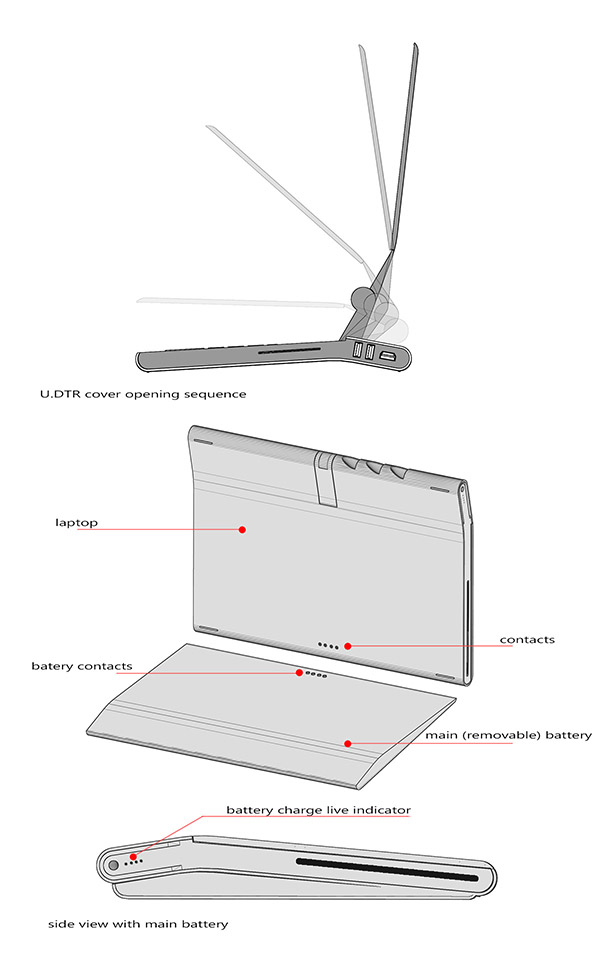 U.DTR cover opening sequence

laptop

contacts

batery contacts

main (removable) battery

battery charge live indicator

side view with main battery