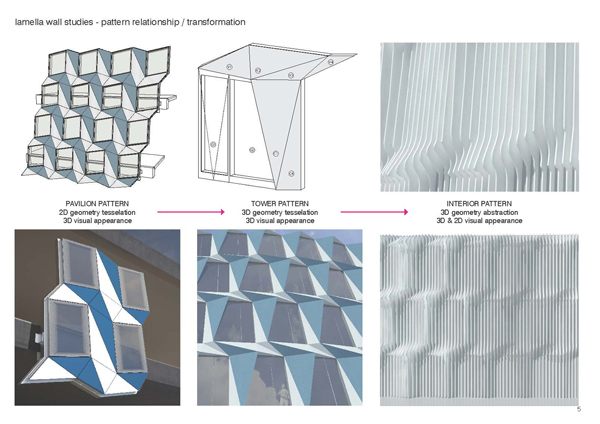 lamella wall studies - pattern relationship / transformation

PAVILION PATTERN
2D geometry tesselation
3D visual appearance

TOWER PATTERN
3D geometry tesselation
3D visual appearance

INTERIOR PATTERN
3D geometry abstraction
3D & 2D visual appearance

5