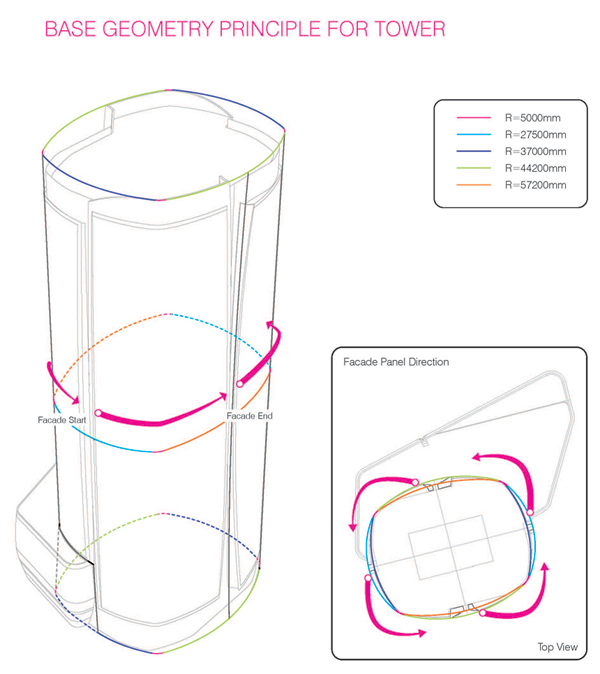 BASE GEOMETRY PRINCIPLE FOR TOWER

R=5000mm
R=27500mm
R=37000mm
R=44200mm
R=57200mm

Facade Start
Facade End

Facade Panel Direction

Top View