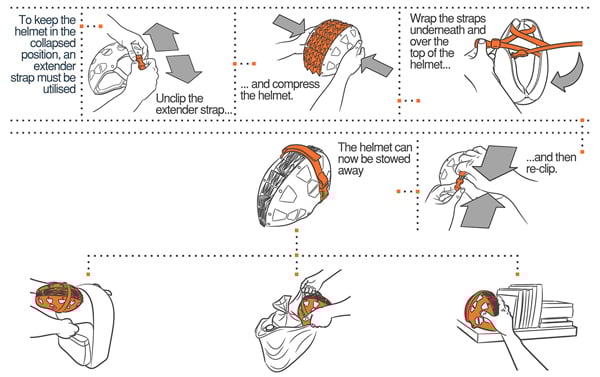 To keep the helmet in the collapsed position, an extender strap must be utilised

Unclip the extender strap...

... and compress the helmet.

Wrap the straps underneath and over the top of the helmet...

...and then re-clip.

The helmet can now be stowed away