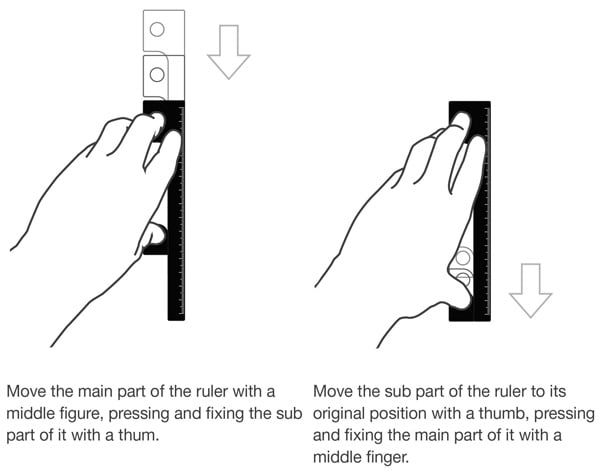 Move the main part of the ruler with a middle figure, pressing and fixing the sub part of it with a thum.

Move the sub part of the ruler to its original position with a thumb, pressing and fixing the main part of it with a middle finger.