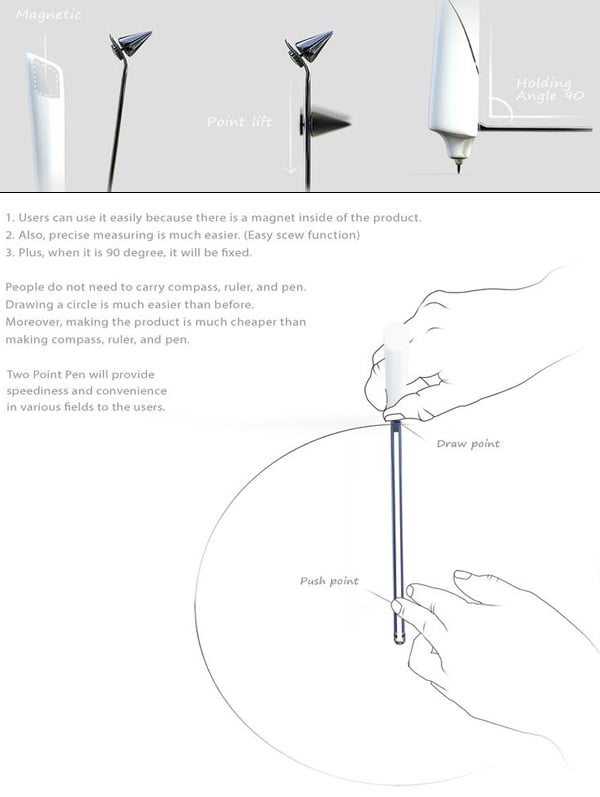 Magnetic

Point lift

Holding Angle 90

1. Users can use it easily because there is a magnet inside of the product.
2. Also, precise measuring is much easier. (Easy scew function)
3. Plus, when it is 90 degree, it will be fixed.

People do not need to carry compass, ruler, and pen.
Drawing a circle is much easier than before.
Moreover, making the product is much cheaper than making compass, ruler, and pen.

Two Point Pen will provide speediness and convenience in various fields to the users.

Draw point

Push point