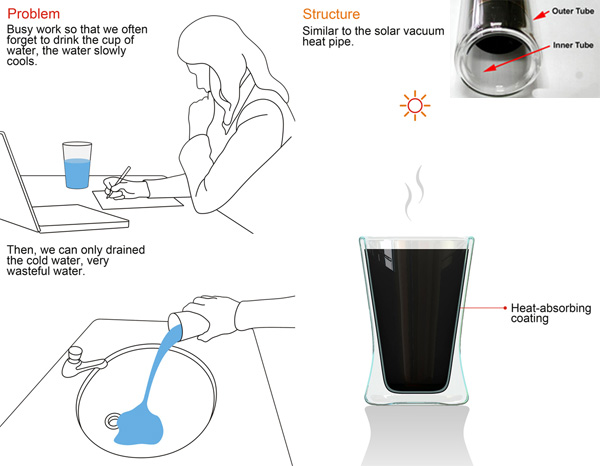 Problem
Busy work so that we often forget to drink the cup of water, the water slowly cools.

Then, we can only drained the cold water, very wasteful water.

Structure
Similar to the solar vacuum heat pipe.

Outer Tube
Inner Tube

Heat-absorbing coating