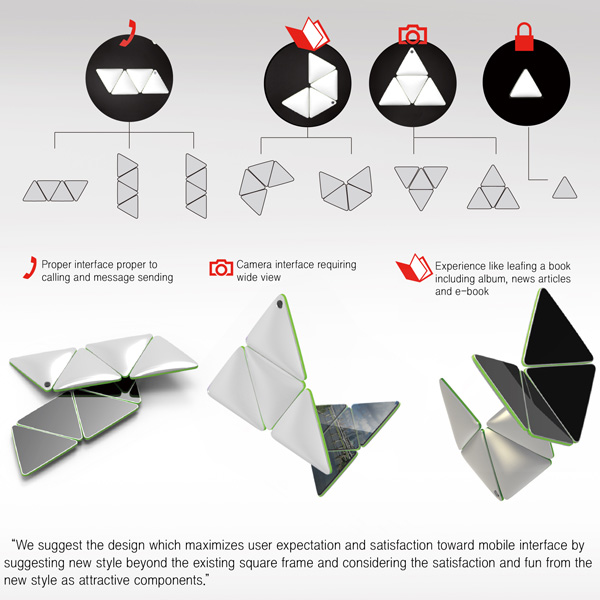 Proper interface proper to calling and message sending

Camera interface requiring wide view

Experience like leafing a book including album, news articles and e-book

"We suggest the design which maximizes user expectation and satisfaction toward mobile interface by suggesting new style beyond the existing square frame and considering the satisfaction and fun from the new style as attractive components."