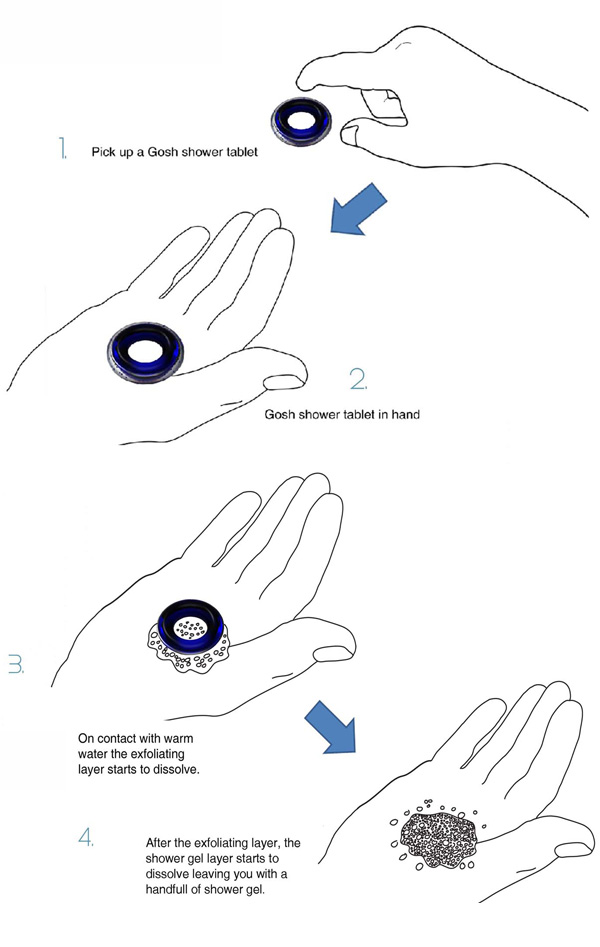 1. Pick up a Gosh shower tablet

2. Gosh shower tablet in hand

3. On contact with warm water the exfoliating layer starts to dissolve.

4. After the exfoliating layer, the shower gel layer starts to dissolve leaving you with a handfull of shower gel.