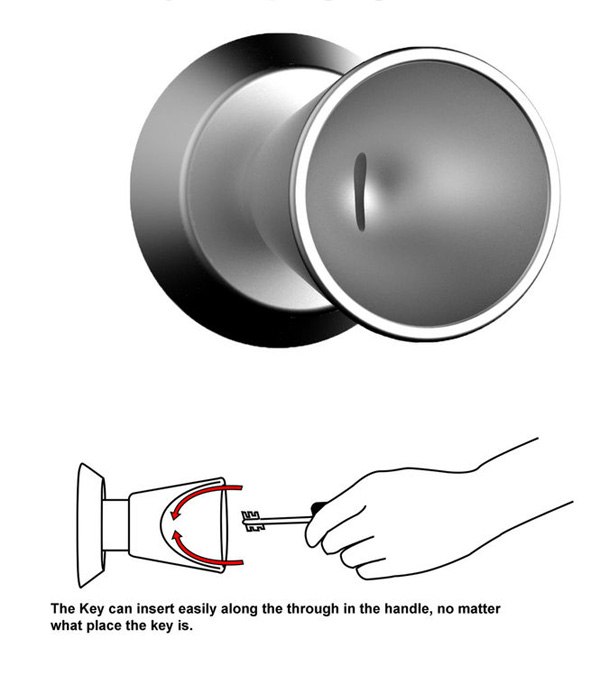 The Key can insert easily along the through in the handle, no matter what place the key is.