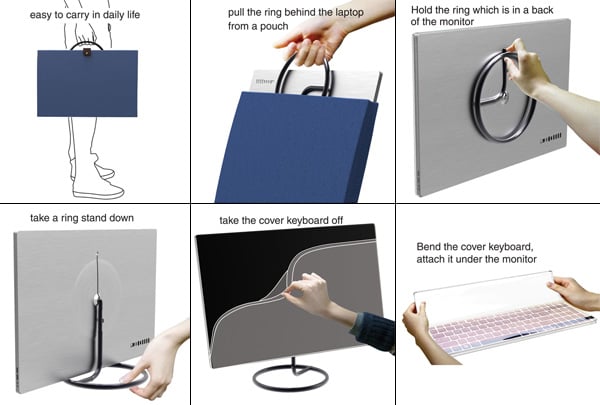 easy to carry in daily life

pull the ring behind the laptop from a pouch

Hold the ring which is in a back of the monitor

take a ring stand down

take the cover keyboard off

Bend the cover keyboard, attach it under the monitor