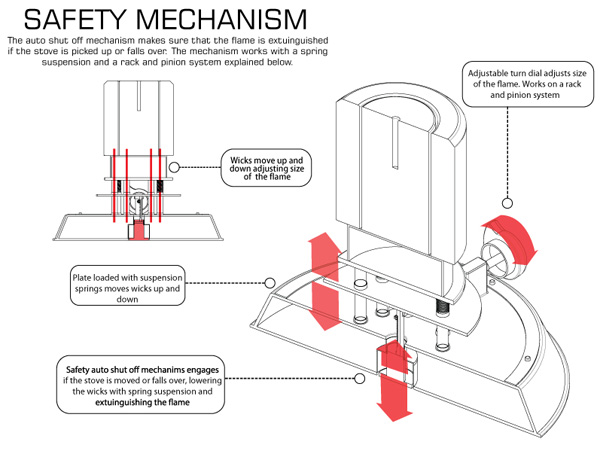 SAFETY MECHANISM

The auto shut off mechanism makes sure that the flame is extuinguished if the stove is picked up or falls over. The mechanism works with a spring suspension and a rack and pinion system explained below.

Adjustable turn dial adjusts size of the flame. Works on a rack and pinion system

Wicks move up and down adjusting size of the flame

Plate loaded with suspension springs moves wicks up and down

Safety auto shut off mechanims engages if the stove is moved or falls over, lowering the wicks with spring suspension and extuinguishing the flame