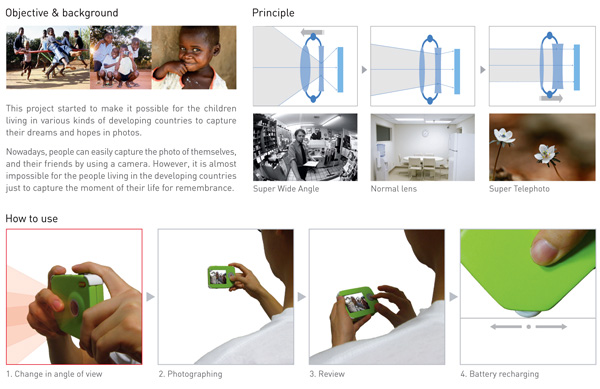 Objective & background

This project started to make it possible for the children living in various kinds of developing countries to capture their dreams and hopes in photos.

Nowadays, people can easily capture the photo of themselves, and their friends by using a camera. However, it is almost impossible for the people living in the developing countries just to capture the moment of their life for remembrance.

Principle

Super Wide Angle

Normal lens

Super Telephoto

How to use

1. Change in angle of view

2. Photographing

3. Review

4. Battery recharging