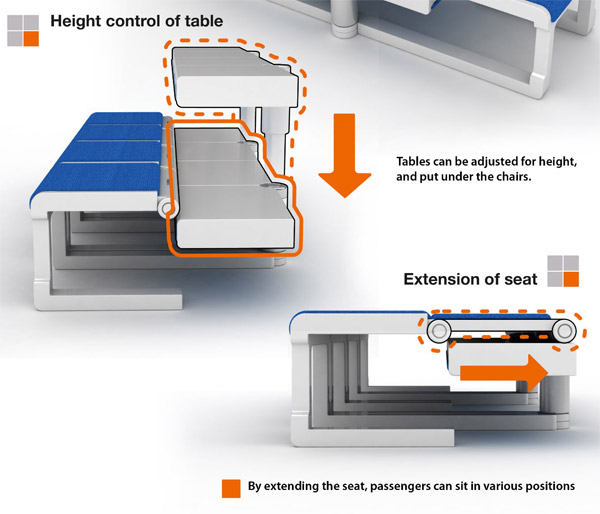 Height control of table

Tables can be adjusted for height, and put under the chairs.

Extension of seat

By extending the seat, passengers can sit in various positions