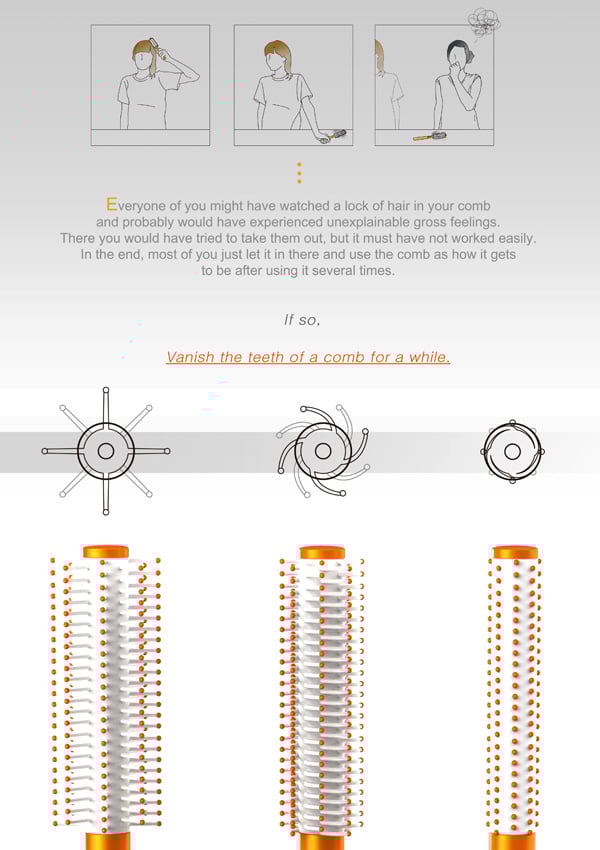 Everyone of you might have watched a lock of hair in your comb and probably would have experienced unexplainable gross feelings. There you would have tried to take them out, but it must have not worked easily. In the end, most of you just let it in there and use the comb as how it gets to be after using it several times.

If so,

Vanish the teeth of a comb for a while.