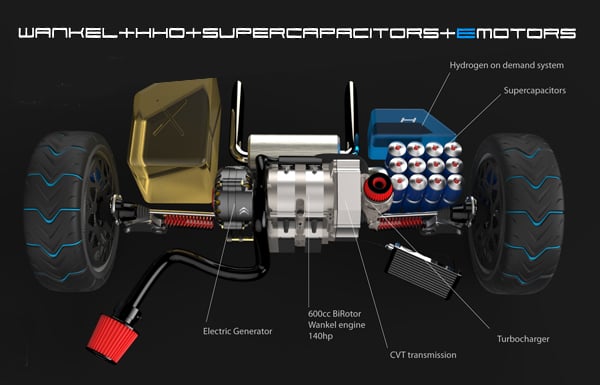 WANKEL+HHO+SUPERCAPACITORS+EMOTORS

Hydrogen on demand system

Supercapacitors

Electric Generator

600cc BiRotor Wankel engine 140hp

CVT transmission

Turbocharger