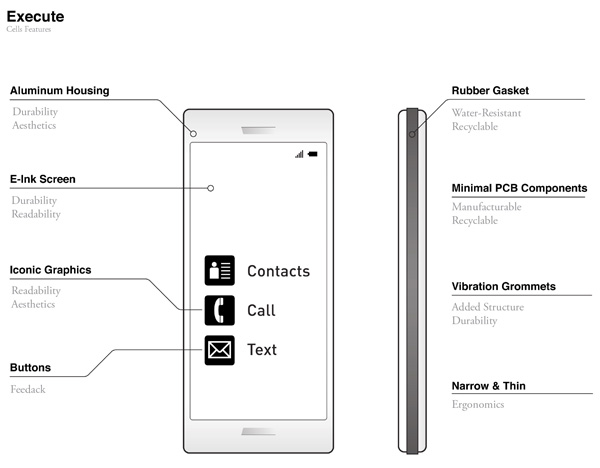 Execute
Cells Features

Aluminum Housing
Durability
Aesthetics

E-Ink Screen
Durability
Readability

Iconic Graphics
Readability
Aesthetics

Buttons
Feedack

Contacts
Call
Text

Rubber Gasket
Water-Resistant
Recyclable

Minimal PCB Components
Manufacturable
Recyclable

Vibration Grommets
Added Structure
Durability

Narrow & Thin
Ergonomics