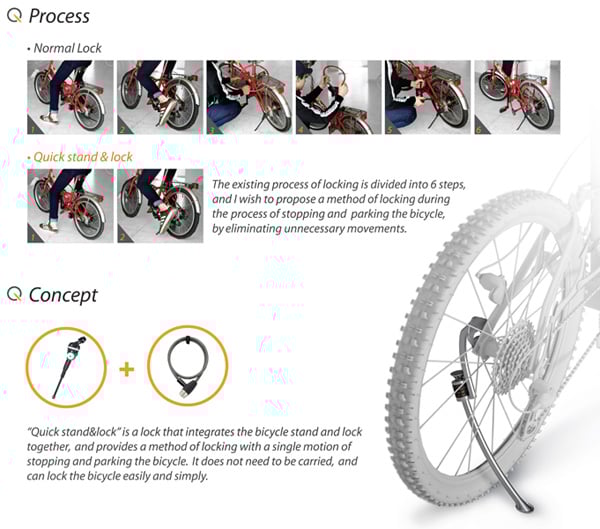 Process

• Normal Lock

1 2 3 4 5 6

• Quick stand & lock

1 2

The existing process of locking is divided into 6 steps, and I wish to propose a method of locking during the process of stopping and parking the bicycle, by eliminating unnecessary movements.

Concept

+

"Quick stand&lock" is a lock that integrates the bicycle stand and lock together, and provides a method of locking with a single motion of stopping and parking the bicycle. It does not need to be carried, and can lock the bicycle easily and simply.