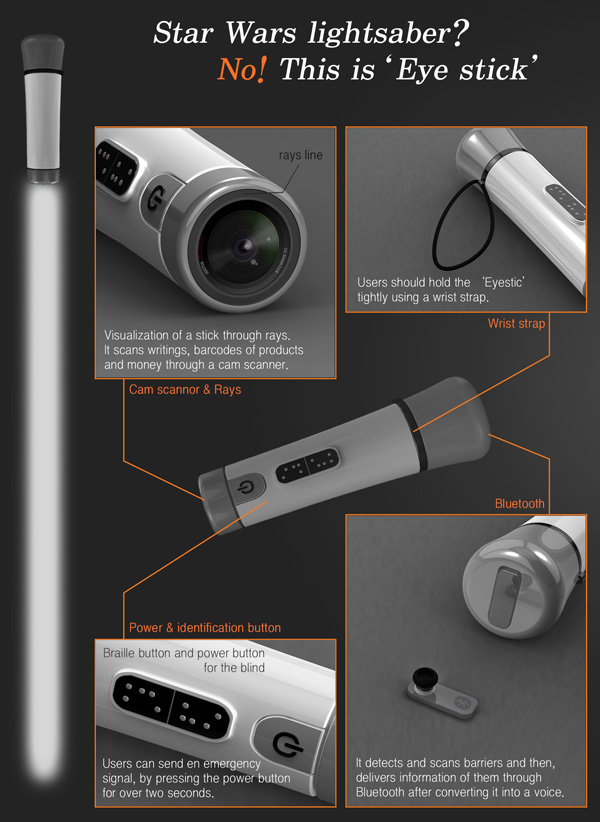 Star Wars lightsaber?
No! This is 'Eye stick'

rays line

Visualization of a stick through rays. It scans writings, barcodes of products and money through a cam scanner.

Cam scannor & Rays

Users should hold the 'Eyestic' tightly using a wrist strap.

Wrist strap

Bluetooth

Power & identification button

Braille button and power button for the blind

Users can send en emergency signal, by pressing the power button for over two seconds.

It detects and scans barriers and then, delivers information of them through Bluetooth after converting it into a voice.