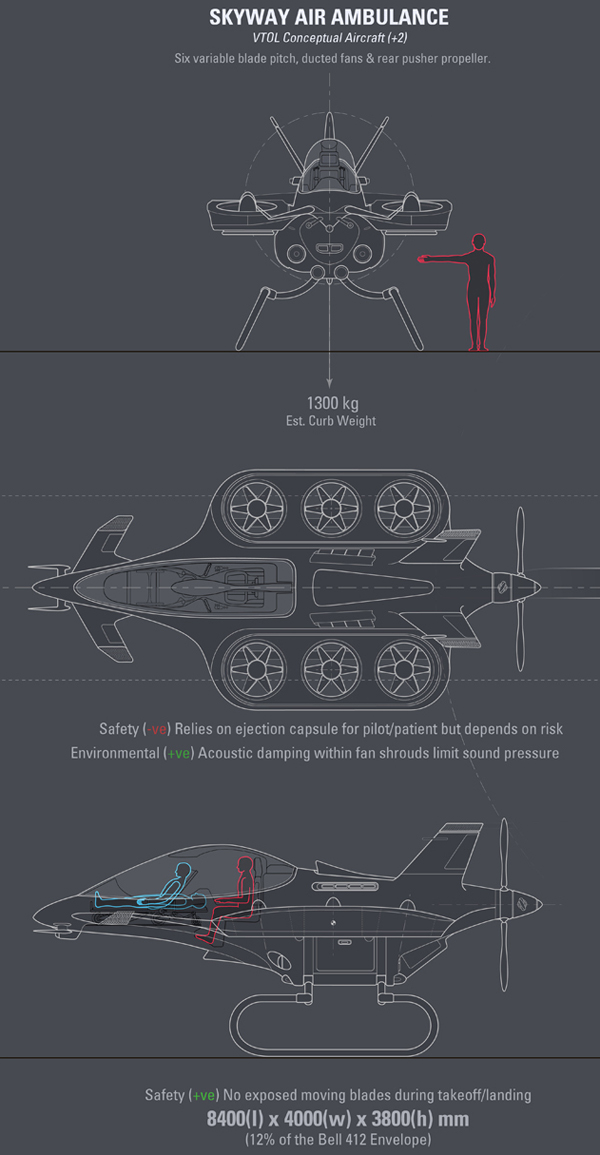 SKYWAY AIR AMBULANCE
VTOL Conceptual Aircraft (+2)
Six variable blade pitch, ducted fans & rear pusher propeller.

1300 kg
Est. Curb Weight

Safety (-ve) Relies on ejection capsule for pilot/patient but depends on risk
Environmental (+ve) Acoustic damping within fan shrouds limit sound pressure

Safety (+ve) No exposed moving blades during takeoff/landing
8400(l) x 4000(w) x 3800(h) mm
(12% of the Bell 412 Envelope)