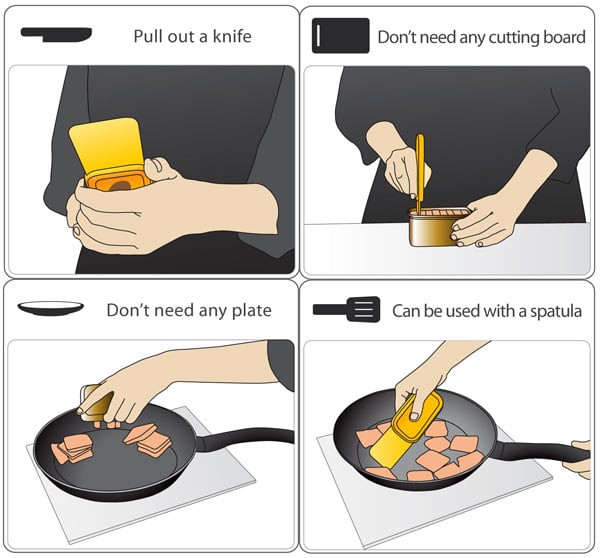 Pull out a knife

Don't need any cutting board

Don't need any plate

Can be used with a spatula