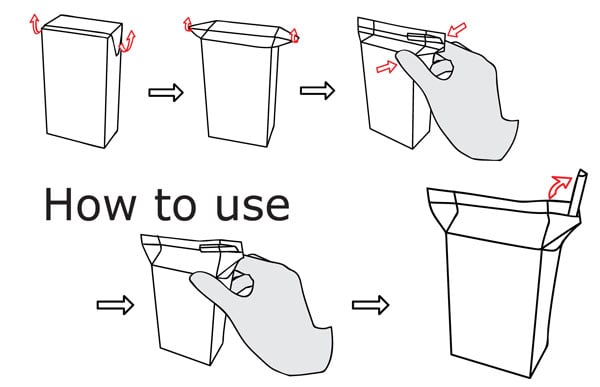 How to use