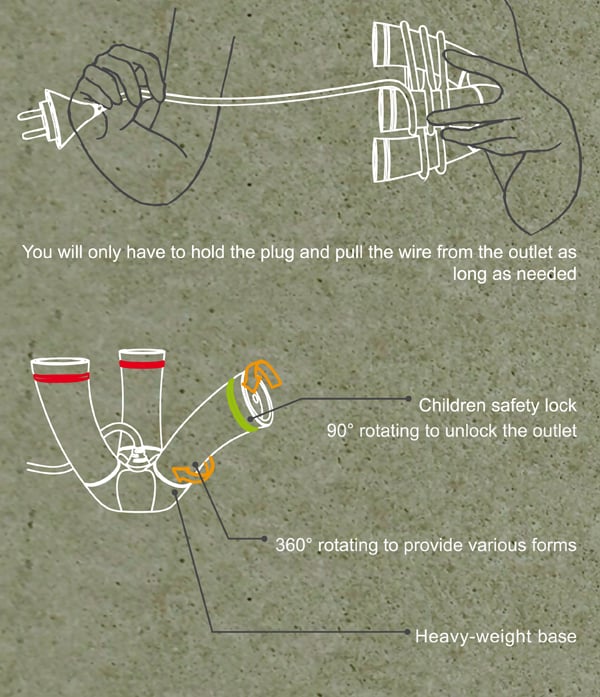 You will only have to hold the plug and pull the wire from the outlet as long as needed

Children safety lock
90° rotating to unlock the outlet

360° rotating to provide various forms

Heavy-weight base