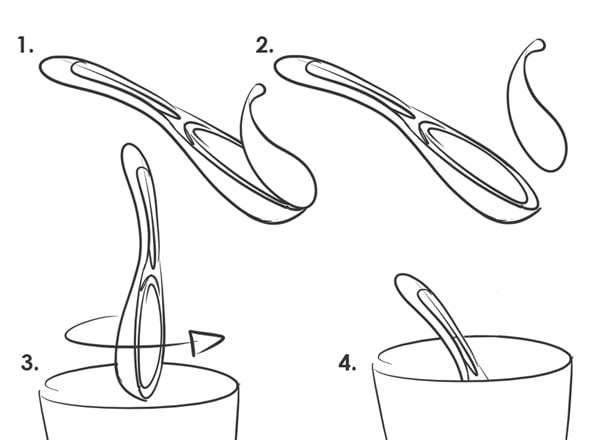 1.
2.
3.
4.