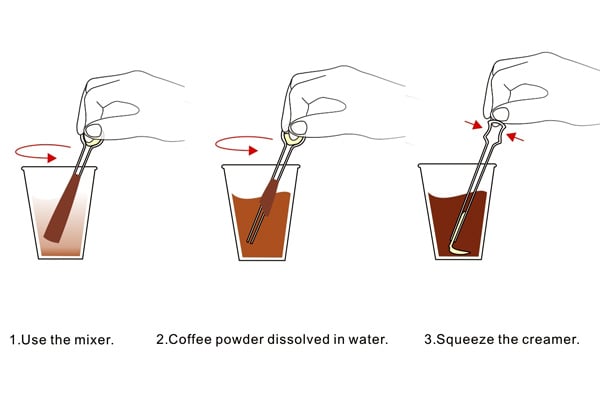 1.Use the mixer.

2.Coffee powder dissolved in water.

3.Squeeze the creamer.