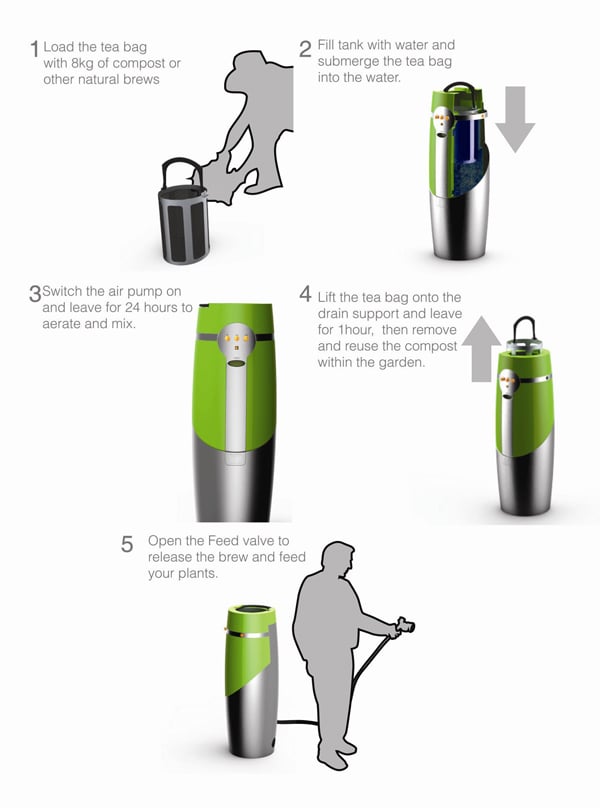 1 Load the tea bag with 8kg of compost or other natural brews

2 Fill tank with water and submerge the tea bag into the water.

3 Switch the air pump on and leave for 24 hours to aerate and mix.

4 Lift the tea bag onto the drain support and leave for 1hour, then remove and reuse the compost within the garden.

5 Open the Feed valve to release the brew and feed your plants.