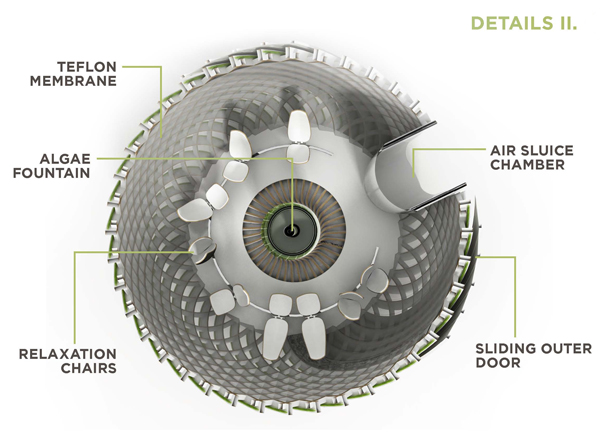 DETAILS II.

TEFLON MEMBRANE

ALGAE FOUNTAIN

AIR SLUICE CHAMBER

RELAXATION CHAIRS

SLIDING OUTER DOOR