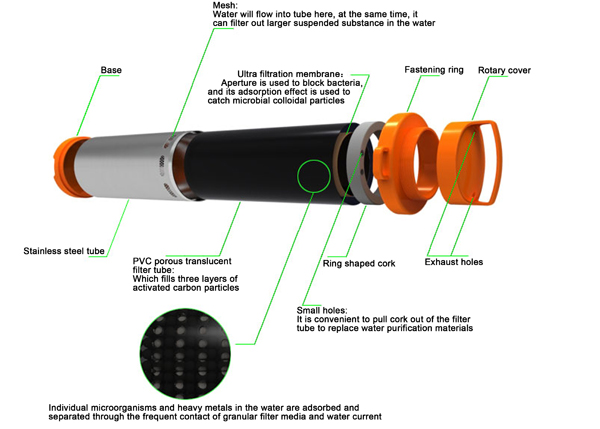 Mesh:
Water will flow into tube here, at the same time, it can filter out larger suspended substance in the water

Base

Ultra filtration membrane：
Aperture is used to block bacteria, and its adsorption effect is used to catch microbial colloidal particles

Fastening ring

Rotary cover

Stainless steel tube

PVC porous translucent filter tube:
Which fills three layers of activated carbon particles

Ring shaped cork

Exhaust holes

Small holes:
It is convenient to pull cork out of the filter tube to replace water purification materials

Individual microorganisms and heavy metals in the water are adsorbed and separated through the frequent contact of granular filter media and water current