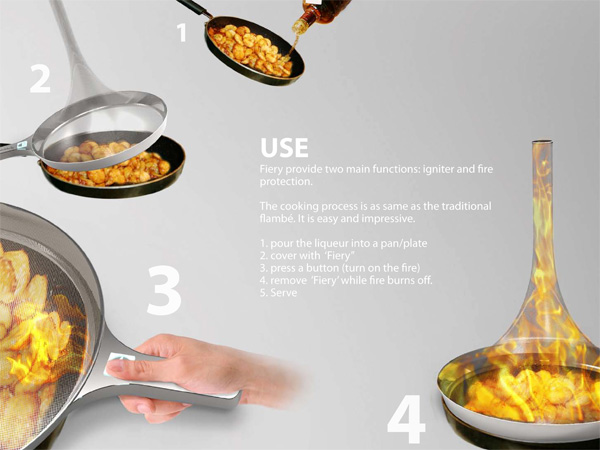 1

2

USE

Fiery provide two main functions: igniter and fire protection.

The cooking process is as same as the traditional flambé. It is easy and impressive.

1. pour the liqueur into a pan/plate
2. cover with 'Fiery"
3. press a button (turn on the fire)
4. remove 'Fiery' while fire burns off.
5. Serve

3

4