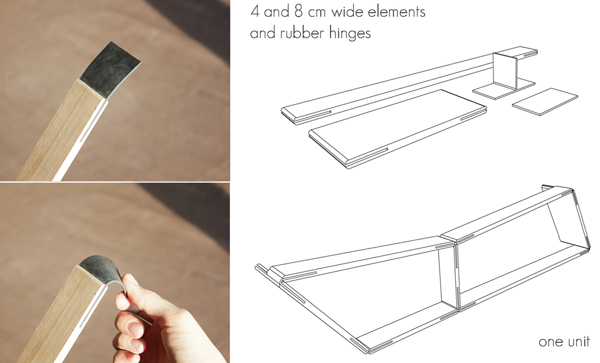 4 and 8 cm wide elements
and rubber hinges

one unit