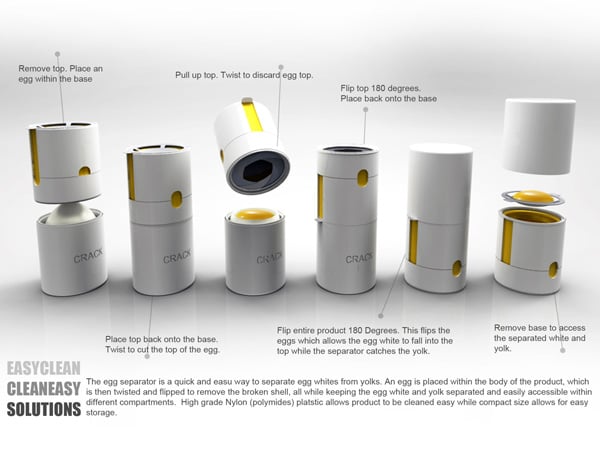 Remove top. Place an egg within the base

Pull up top. Twist to discard egg top.

Flip top 180 degrees. Place back onto the base

CRACK

CRACK

CRACK

CRACK

Place top back onto the base. Twist to cut the top of the egg.

Flip entire product 180 Degrees. This flips the eggs which allows the egg white to fall into the top while the separator catches the yolk.

Remove base to access the separated white and yolk.

EASYCLEAN
CLEANEASY
SOLUTIONS

The egg separator is a quick and easu way to separate egg whites from yolks. An egg is placed within the body of the product, which is then twisted and flipped to remove the broken shell, all while keeping the egg white and yolk separated and easily accessible within different compartments. High grade Nylon (polymides) platstic allows product to be cleaned easy while compact size allows for easy storage.