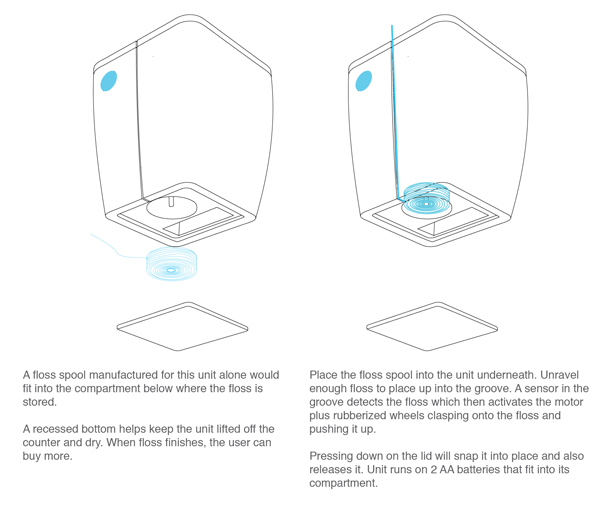 A floss spool manufactured for this unit alone would fit into the compartment below where the floss is stored.

A recessed bottom helps keep the unit lifted off the counter and dry. When floss finishes, the user can buy more.

Place the floss spool into the unit underneath. Unravel enough floss to place up into the groove. A sensor in the groove detects the floss which then activates the motor plus rubberized wheels clasping onto the floss and pushing it up.

Pressing down on the lid will snap it into place and also releases it. Unit runs on 2 AA batteries that fit into its compartment.