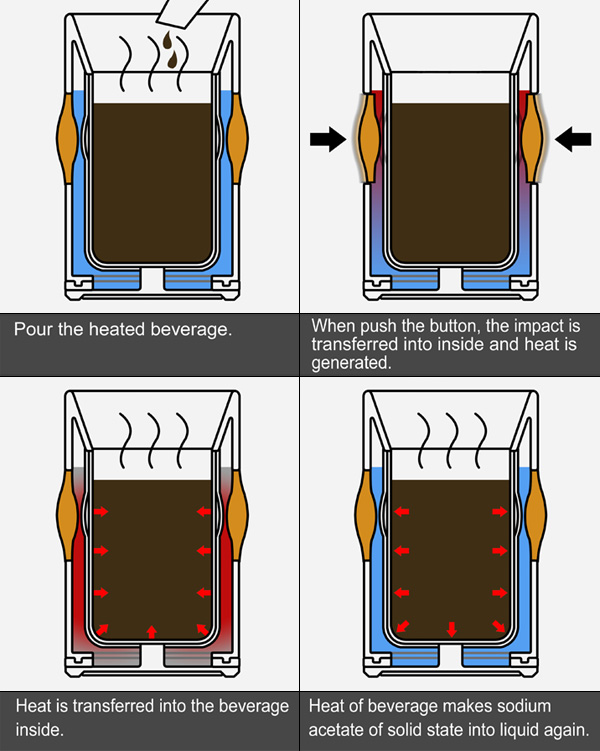 Pour the heated beverage.

When push the button, the impact is transferred into inside and heat is generated.

Heat is transferred into the beverage inside.

Heat of beverage makes sodium acetate of solid state into liquid again.