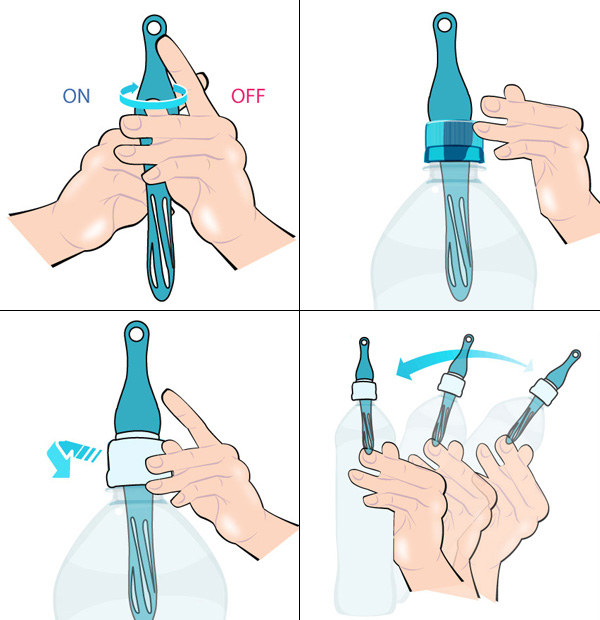 ON
OFF