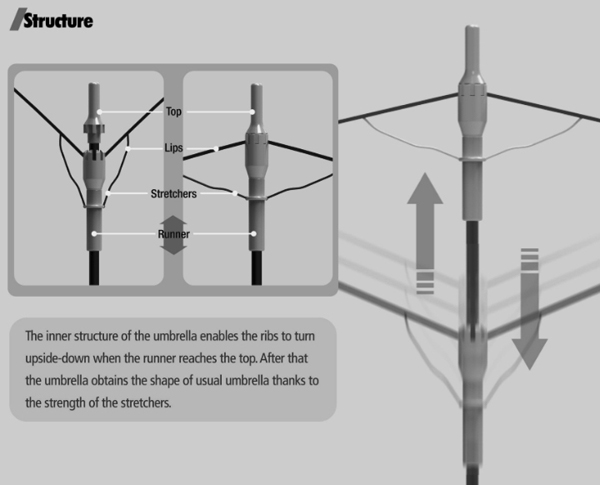 Structure

Top

Lips

Stretchers

Runner

The inner structure of the umbrella enables the ribs to turn upside-down when the runner reaches the top. After that the umbrella obtains the shape of usual umbrella thanks to the strength of the stretchers.