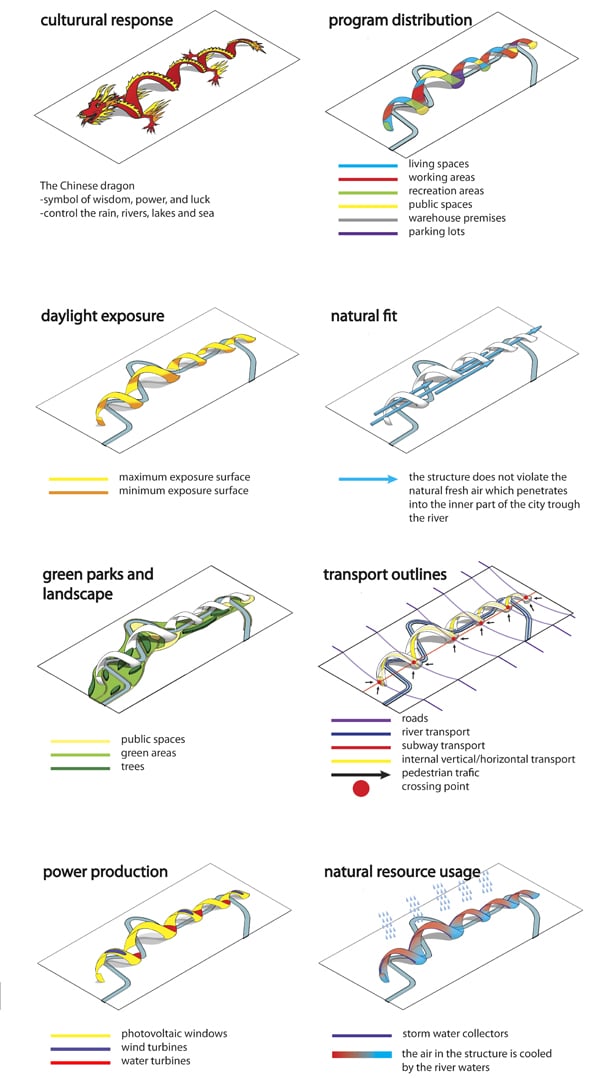 culturural response

The Chinese dragon
-symbol of wisdom, power, and luck
-control the rain, rivers, lakes and sea

program distribution

living spaces
working areas
recreation areas
public spaces
warehouse premises
parking lots

daylight exposure

maximum exposure surface
minimum exposure surface

natural fit

the structure does not violate the natural fresh air which penetrates into the inner part of the city trough the river

green parks and landscape

public spaces
green areas
trees

transport outlines

roads
river transport
subway transport
internal vertical/horizontal transport
pedestrian trafic
crossing point

power production

photovoltaic windows
wind turbines
water turbines

natural resource usage

storm water collectors
the air in the structure is cooled by the river waters