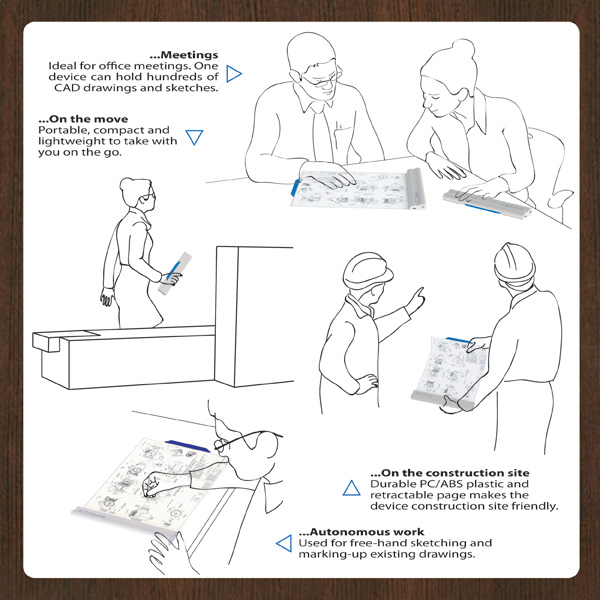 ...Meetings
Ideal for office meetings. One device can hold hundreds of CAD drawings and sketches.

...On the move
Portable, compact and lightweight to take with you on the go.

...On the construction site
Durable PC/ABS plastic and retractable page makes the device construction site friendly.

...Autonomous work
Used for free-hand sketching and marking-up existing drawings.