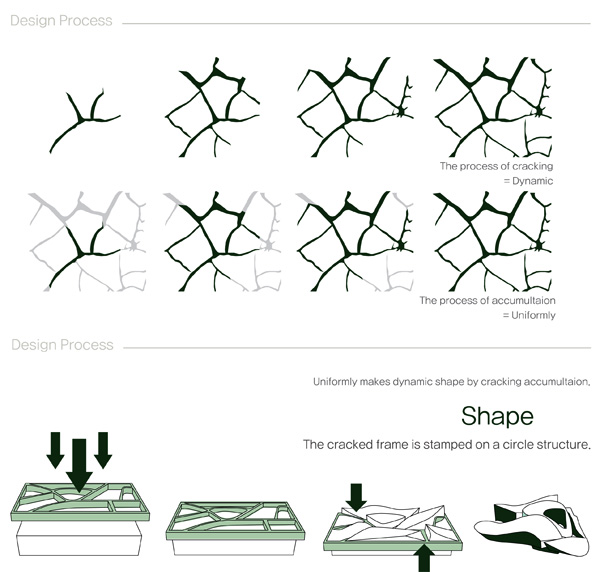 Design Process

The process of cracking
= Dynamic

The process of accumultaion
= Uniformly

Design Process

Uniformly makes dynamic shape by cracking accumultaion.

Shape

The cracked frame is stamped on a circle structure.