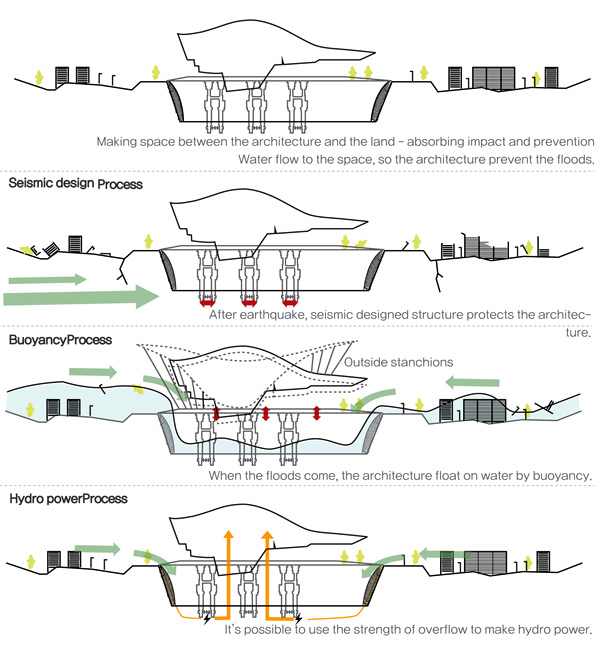 Making space between the architecture and the land - absorbing impact and prevention
Water flow to the space, so the architecture prevent the floods.

Seismic design Process

After earthquake, seismic designed structure protects the architecture.

BuoyancyProcess

Outside stanchions

When the floods come, the architecture float on water by buoyancy.

Hydro powerProcess

It's possible to use the strength of overflow to make hydro power.