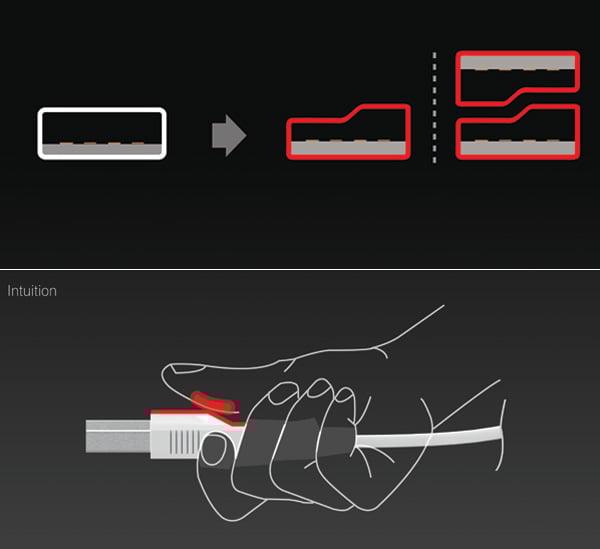 Intuition