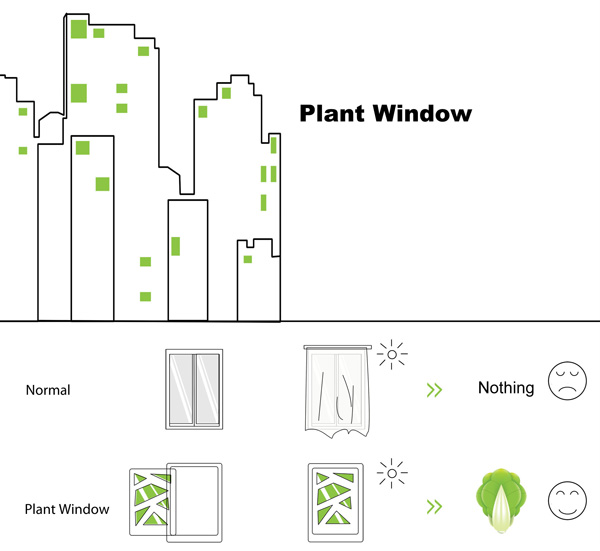 Plant Window

Normal

»

Nothing

Plant Window

»