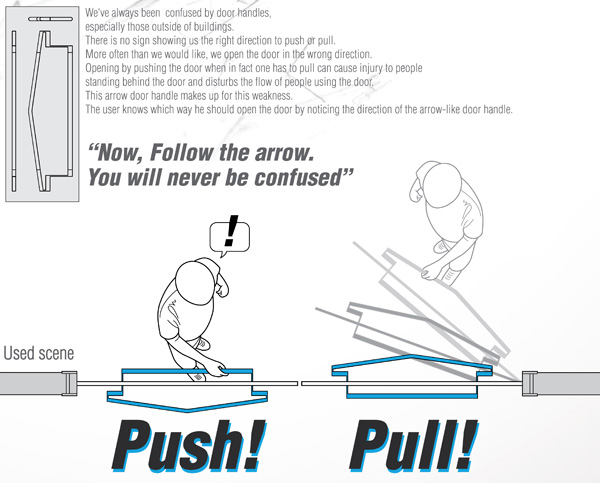 We've always been confused by door handles, especially those outside of buildings.
There is no sign showing us the right direction to push or pull.
More often than we would like, we open the door in the wrong direction.
Opening by pushing the door when in fact one has to pull can cause injury to people standing behind the door and disturbs the flow of people using the door.
This arrow door handle makes up for this weakness.
The user knows which way he should open the door by noticing the direction of the arrow-like door handle.

"Now, Follow the arrow.
You will never be confused"

!

Used scene

Push!

Pull!