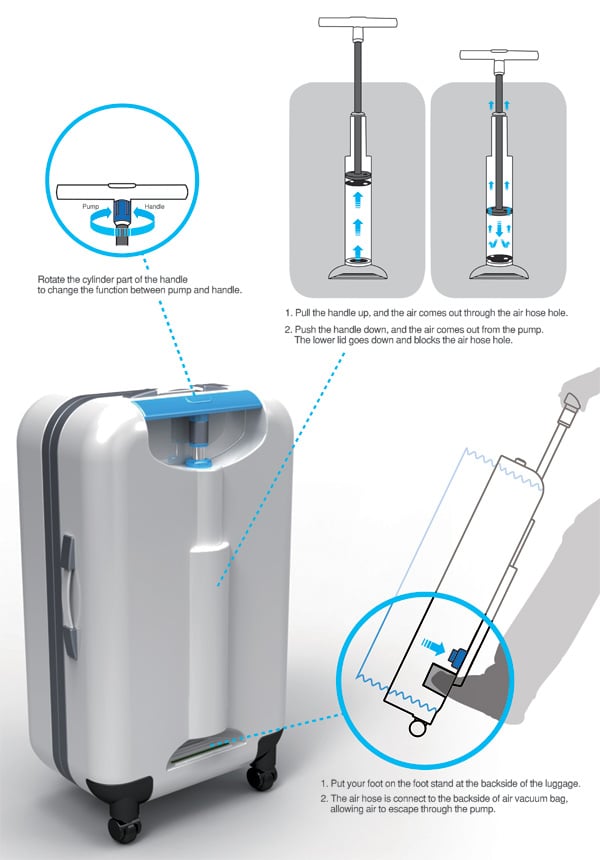 Pump Handle

Rotate the cylinder part of the handle to change the function between pump and handle.

1. Pull the handle up, and the air comes out through the air hose hole.

2. Push the handle down, and the air comes out from the pump. The lower lid goes down and blocks the air hose hole.

1. Put your foot on the foot stand at the backside of the luggage.

2. The air hose is connect to the backside of air vacuum bag, allowing air to escape through the pump.