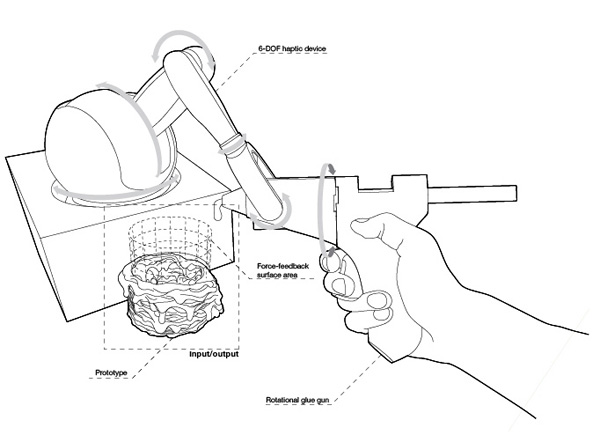 6-DOF haptic device

Force-feedback surface area

Input/output

Prototype

Rotational glue gun