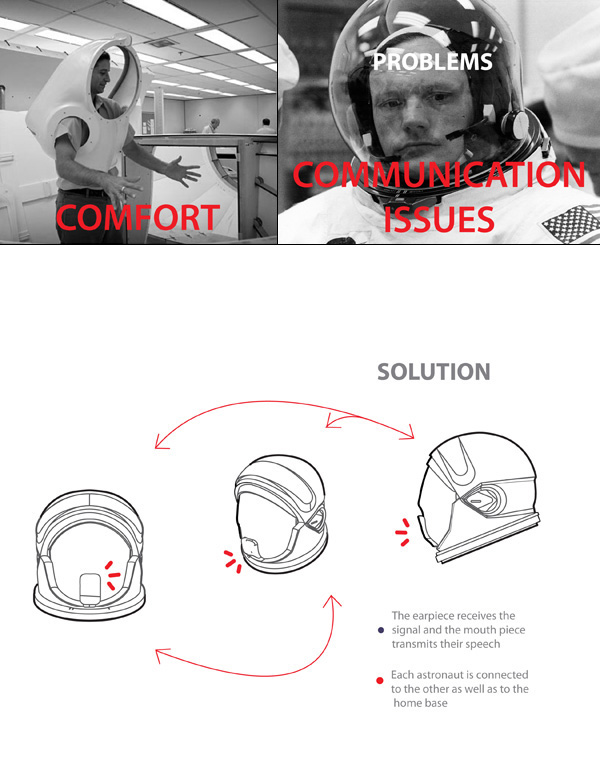 COMFORT

PROBLEMS

COMMUNICATION ISSUES

SOLUTION

The earpiece receives the signal and the mouth piece transmits their speech

Each astronaut is connected to the other as well as to the home base