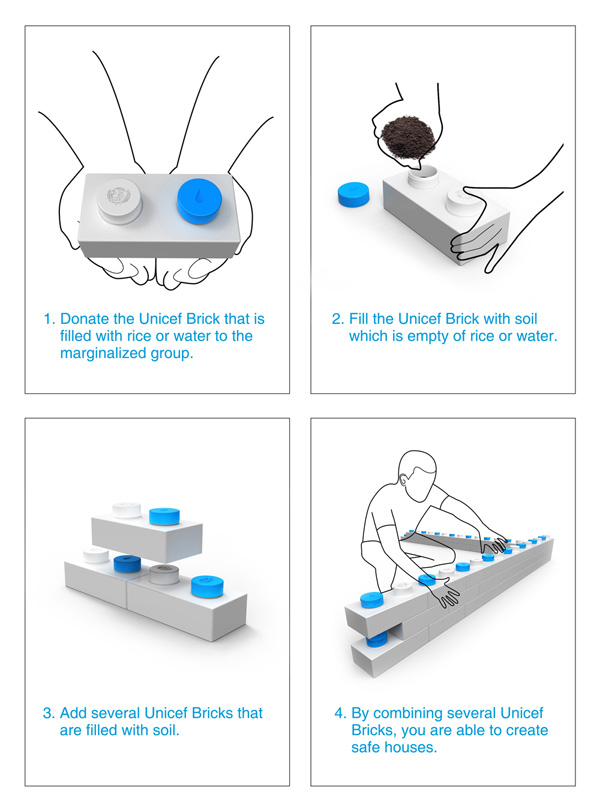 1. Donate the Unicef Brick that is filled with rice or water to the marginalized group.

2. Fill the Unicef Brick with soil which is empty of rice or water.

3. Add several Unicef Bricks that are filled with soil.

4. By combining several Unicef Bricks, you are able to create safe houses.